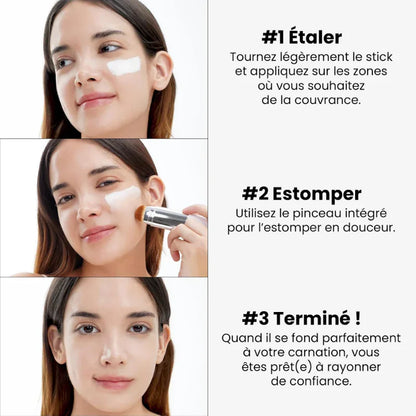 #1 Étaler
Tournez légèrement le stick et appliquez sur les zones où vous souhaitez de la couvrance.

#2 Estomper
Utilisez le pinceau intégré pour l'estomper en douceur.

#3 Terminé !
Quand il se fond parfaitement à votre carnation, vous êtes prêt(e) à rayonner de confiance.